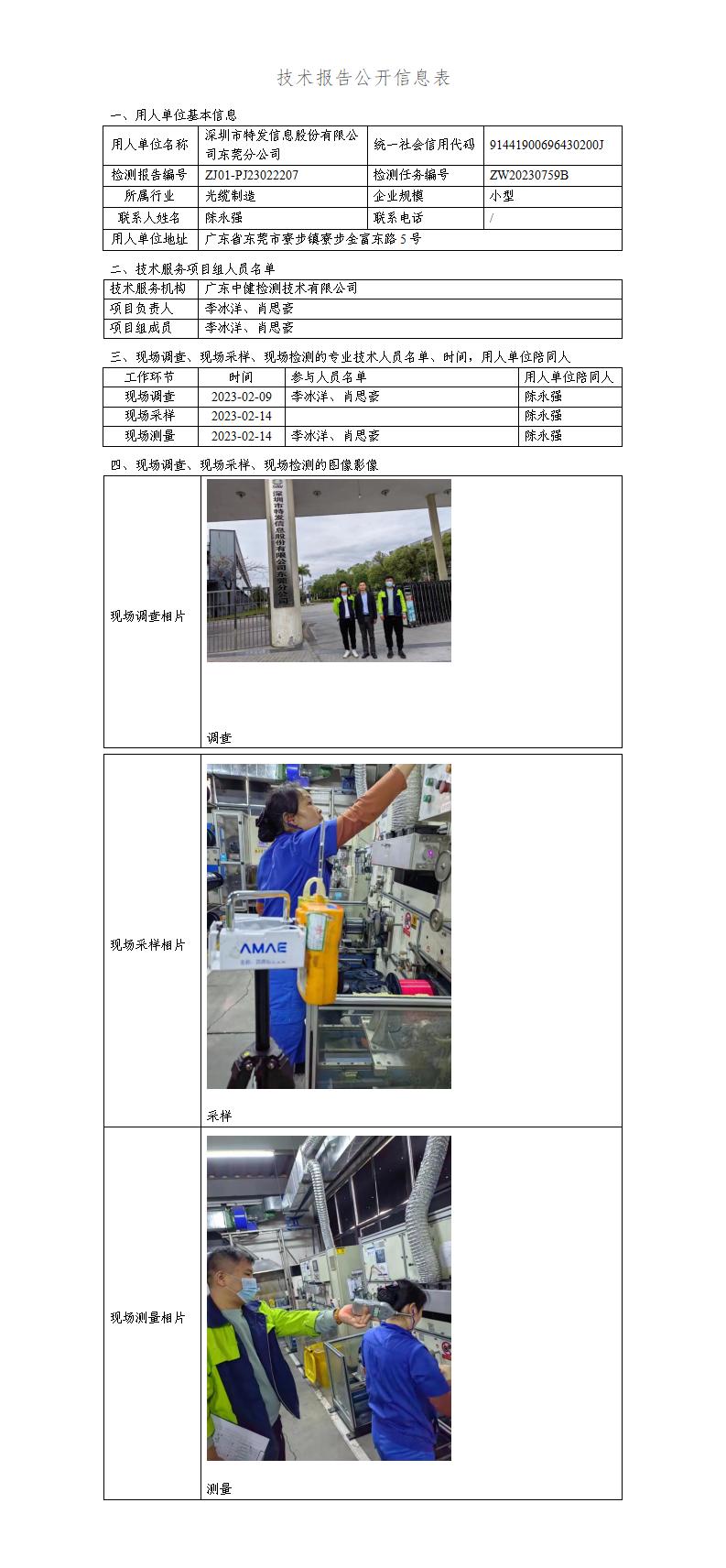 技术报告公开信息表

一、用人单位基本信息

| 用人单位名称 | 深圳市特发信息股份有限公司东莞分公司 | 统一社会信用代码 | 91441900696430200J |
|---|---|---|---|
| 检测报告编号 | ZJ01-PJ23022207 | 检测任务编号 | ZW20230759B |
| 所属行业 | 光缆制造 | 企业规模 | 小型 |
| 联系人姓名 | 陈永强 | 联系电话 | / |
| 用人单位地址 | 广东省东莞市寮步镇寮步金富东路5号 | | |

二、技术服务项目组人员名单

| 技术服务机构 | 广东中健检测技术有限公司 |
|---|---|
| 项目负责人 | 李冰洋、肖思豪 |
| 项目组成员 | 李冰洋、肖思豪 |

三、现场调查、现场采样、现场检测的专业技术人员名单、时间，用人单位陪同人

| 工作环节 | 时间 | 参与人员名单 | 用人单位陪同人 |
|---|---|---|---|
| 现场调查 | 2023-02-09 | 李冰洋、肖思豪 | 陈永强 |
| 现场采样 | 2023-02-14 | | 陈永强 |
| 现场测量 | 2023-02-14 | 李冰洋、肖思豪 | 陈永强 |

四、现场调查、现场采样、现场检测的图像影像

| 现场调查相片 | 深圳市特发信息股份有限公司东莞分公司 调查 |
|---|---|
| 现场采样相片 | AMAE 采样 |
| 现场测量相片 | 测量 |