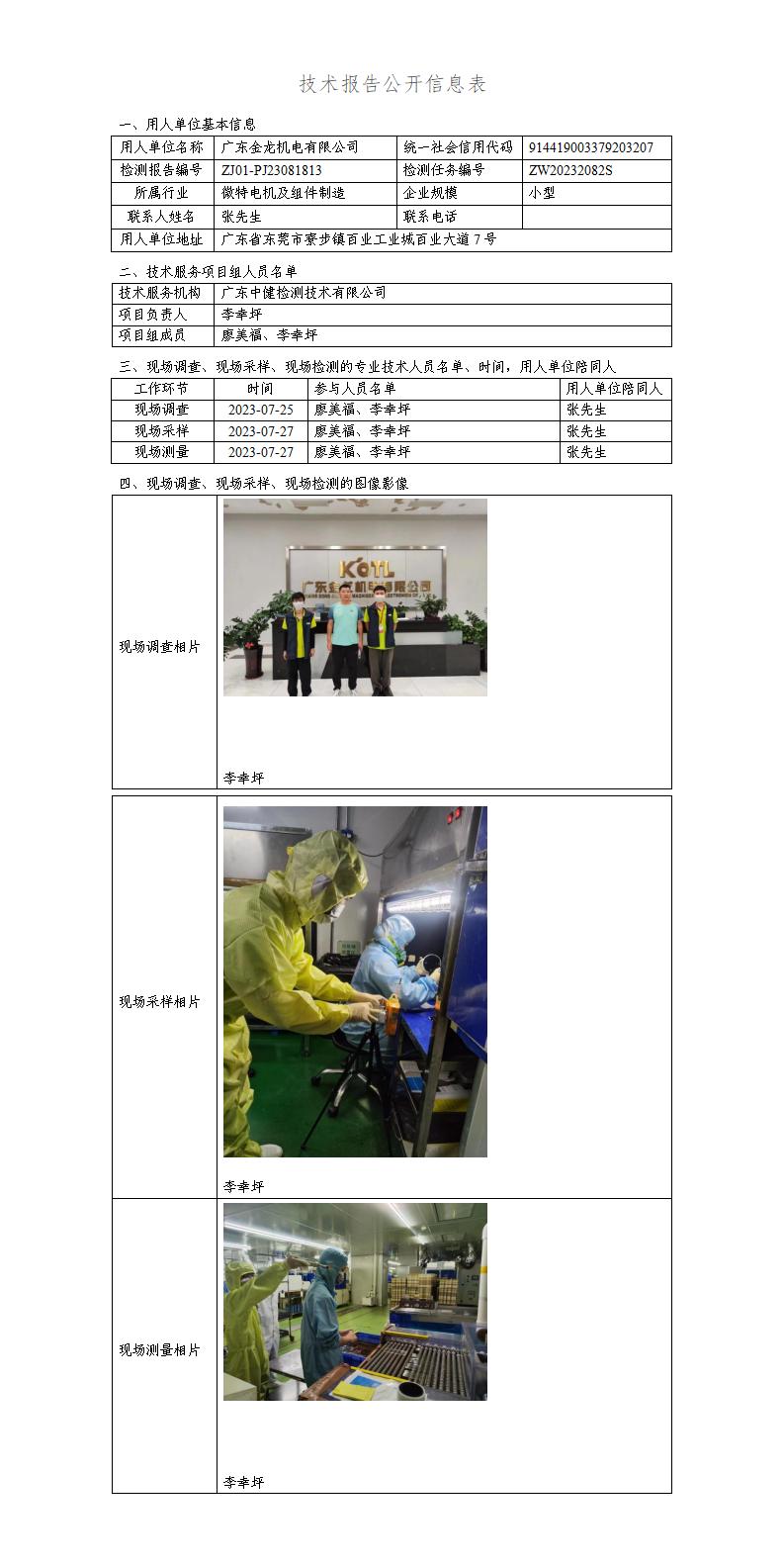 技术报告公开信息表

一、用人单位基本信息

| 用人单位名称 | 广东金龙机电有限公司 | 统一社会信用代码 | 914419003379203207 |
|---|---|---|---|
| 检测报告编号 | ZJ01-PJ23081813 | 检测任务编号 | ZW20232082S |
| 所属行业 | 微特电机及组件制造 | 企业规模 | 小型 |
| 联系人姓名 | 张先生 | 联系电话 | |
| 用人单位地址 | 广东省东莞市寮步镇百业工业城百业大道7号 | | |

二、技术服务项目组人员名单

| 技术服务机构 | 广东中健检测技术有限公司 |
|---|---|
| 项目负责人 | 李幸坪 |
| 项目组成员 | 廖美福、李幸坪 |

三、现场调查、现场采样、现场检测的专业技术人员名单、时间，用人单位陪同人

| 工作环节 | 时间 | 参与人员名单 | 用人单位陪同人 |
|---|---|---|---|
| 现场调查 | 2023-07-25 | 廖美福、李幸坪 | 张先生 |
| 现场采样 | 2023-07-27 | 廖美福、李幸坪 | 张先生 |
| 现场测量 | 2023-07-27 | 廖美福、李幸坪 | 张先生 |

四、现场调查、现场采样、现场检测的图像影像

| 现场调查相片 | KOTL 广东金龙机电有限公司 李幸坪 |
|---|---|
| 现场采样相片 | 李幸坪 |
| 现场测量相片 | 李幸坪 |