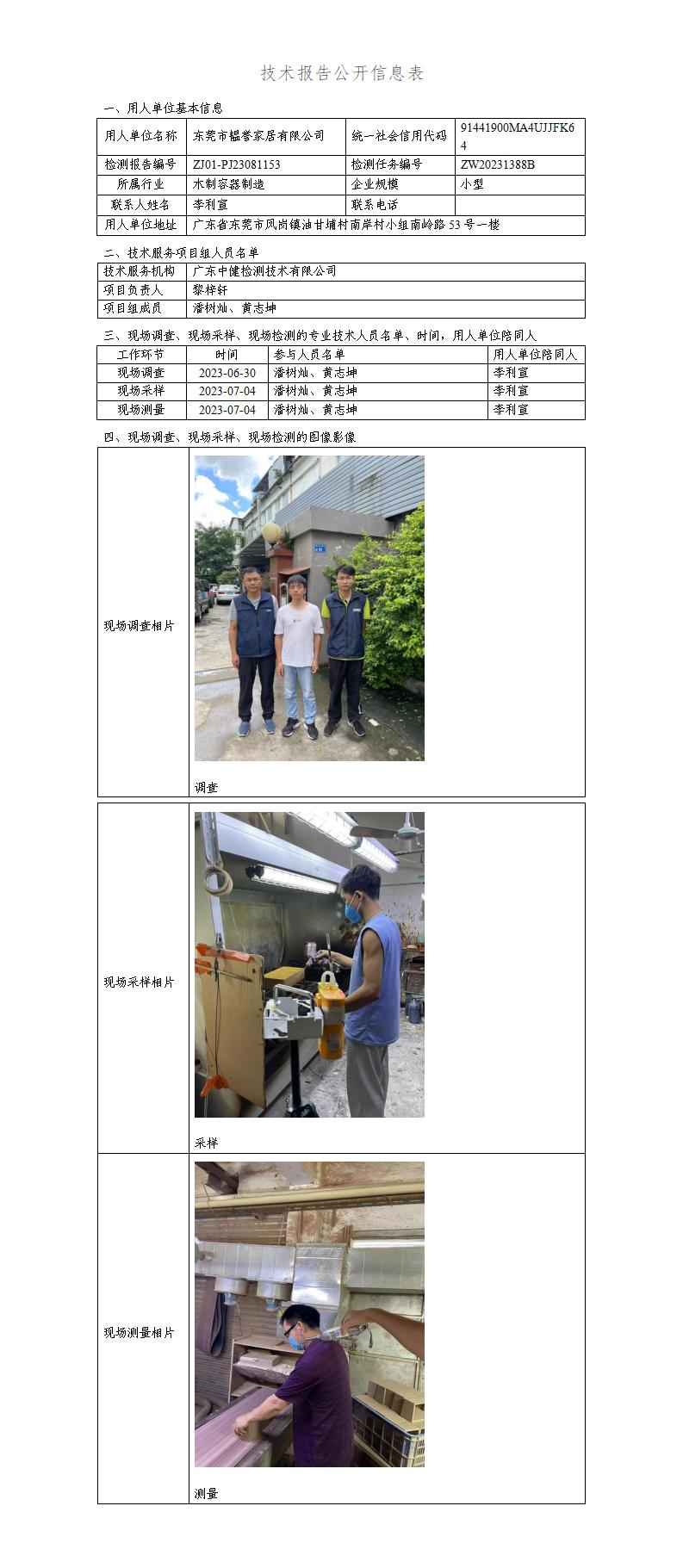 技术报告公开信息表

一、用人单位基本信息

| 用人单位名称 | 东莞市韫誉家居有限公司 | 统一社会信用代码 | 91441900MA4UJJFK64 |
|---|---|---|---|
| 检测报告编号 | ZJ01-PJ23081153 | 检测任务编号 | ZW20231388B |
| 所属行业 | 木制容器制造 | 企业规模 | 小型 |
| 联系人姓名 | 李利宣 | 联系电话 | |
| 用人单位地址 | 广东省东莞市凤岗镇油甘埔村南岸村小组南岭路53号一楼 | | |

二、技术服务项目组人员名单

| 技术服务机构 | 广东中健检测技术有限公司 |
|---|---|
| 项目负责人 | 黎梓轩 |
| 项目组成员 | 潘树灿、黄志坤 |

三、现场调查、现场采样、现场检测的专业技术人员名单、时间，用人单位陪同人

| 工作环节 | 时间 | 参与人员名单 | 用人单位陪同人 |
|---|---|---|---|
| 现场调查 | 2023-06-30 | 潘树灿、黄志坤 | 李利宣 |
| 现场采样 | 2023-07-04 | 潘树灿、黄志坤 | 李利宣 |
| 现场测量 | 2023-07-04 | 潘树灿、黄志坤 | 李利宣 |

四、现场调查、现场采样、现场检测的图像影像

| 现场调查相片 | 调查 |
|---|---|
| 现场采样相片 | 采样 |
| 现场测量相片 | 测量 |